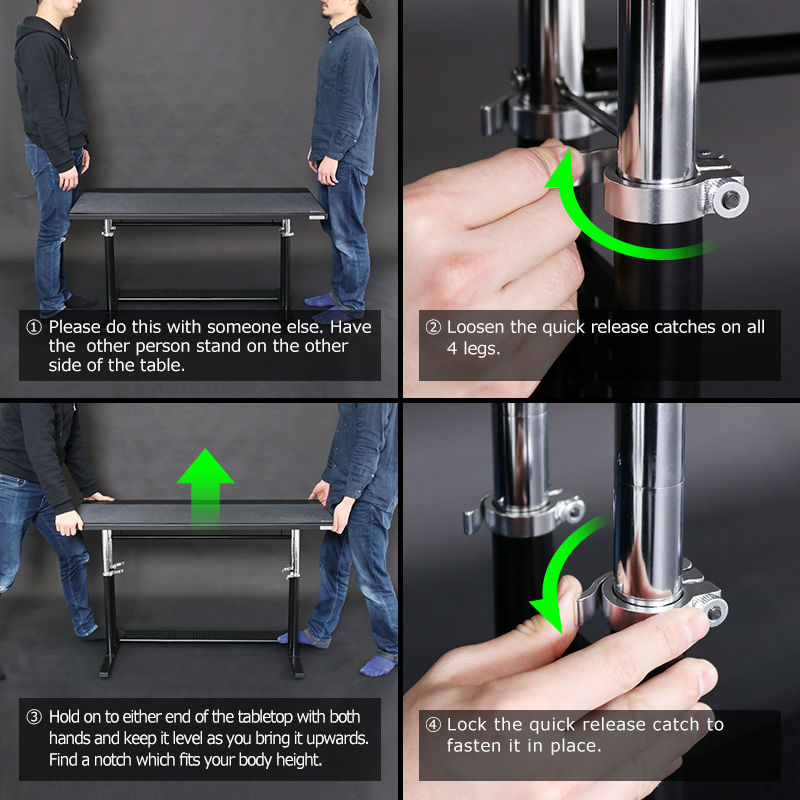 ① Please do this with someone else. Have the other person stand on the other side of the table.

② Loosen the quick release catches on all 4 legs.

③ Hold on to either end of the tabletop with both hands and keep it level as you bring it upwards. Find a notch which fits your body height.

④ Lock the quick release catch to fasten it in place.